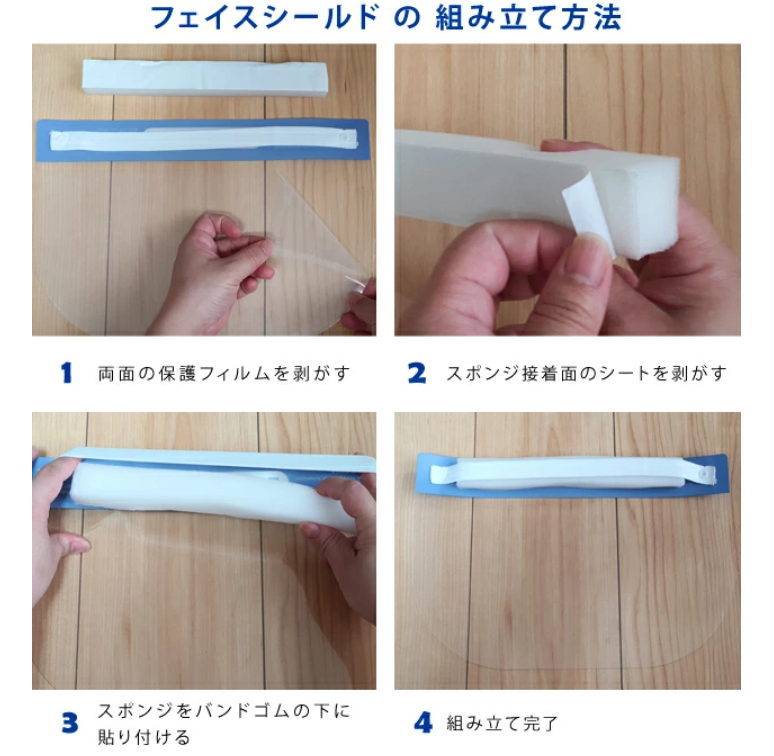 フェイスシールド の 組み立て方法

1 両面の保護フィルムを剥がす

2 スポンジ接着面のシートを剥がす

3 スポンジをバンドゴムの下に貼り付ける

4 組み立て完了